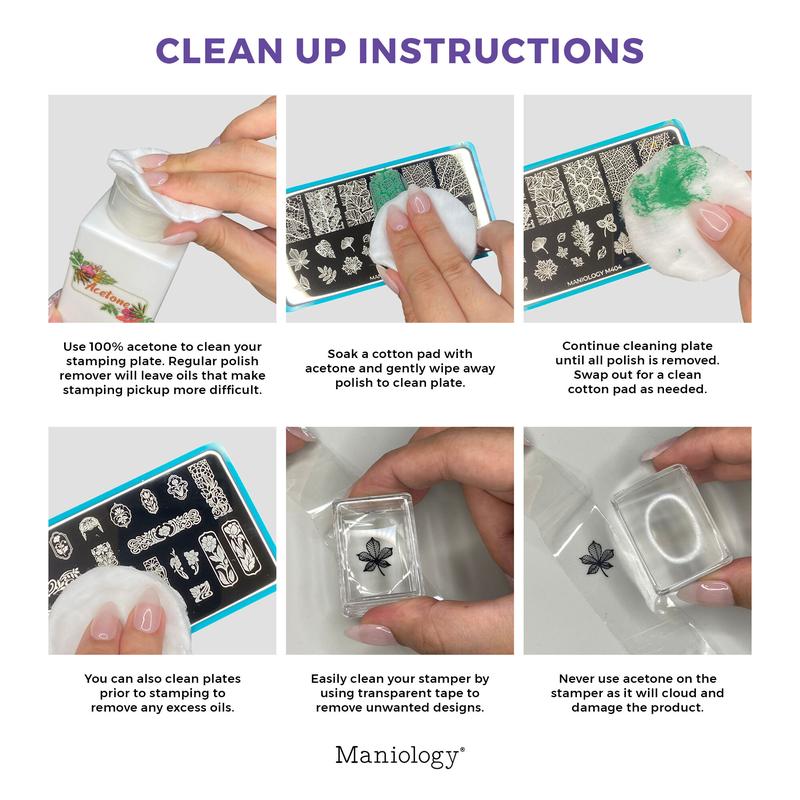 CLEAN UP INSTRUCTIONS

Acetone

MANIOLOGY M404

Use 100% acetone to clean your stamping plate. Regular polish remover will leave oils that make stamping pickup more difficult.

Soak a cotton pad with acetone and gently wipe away polish to clean plate.

Continue cleaning plate until all polish is removed. Swap out for a clean cotton pad as needed.

You can also clean plates prior to stamping to remove any excess oils.

Easily clean your stamper by using transparent tape to remove unwanted designs.

Never use acetone on the stamper as it will cloud and damage the product.

Maniology®