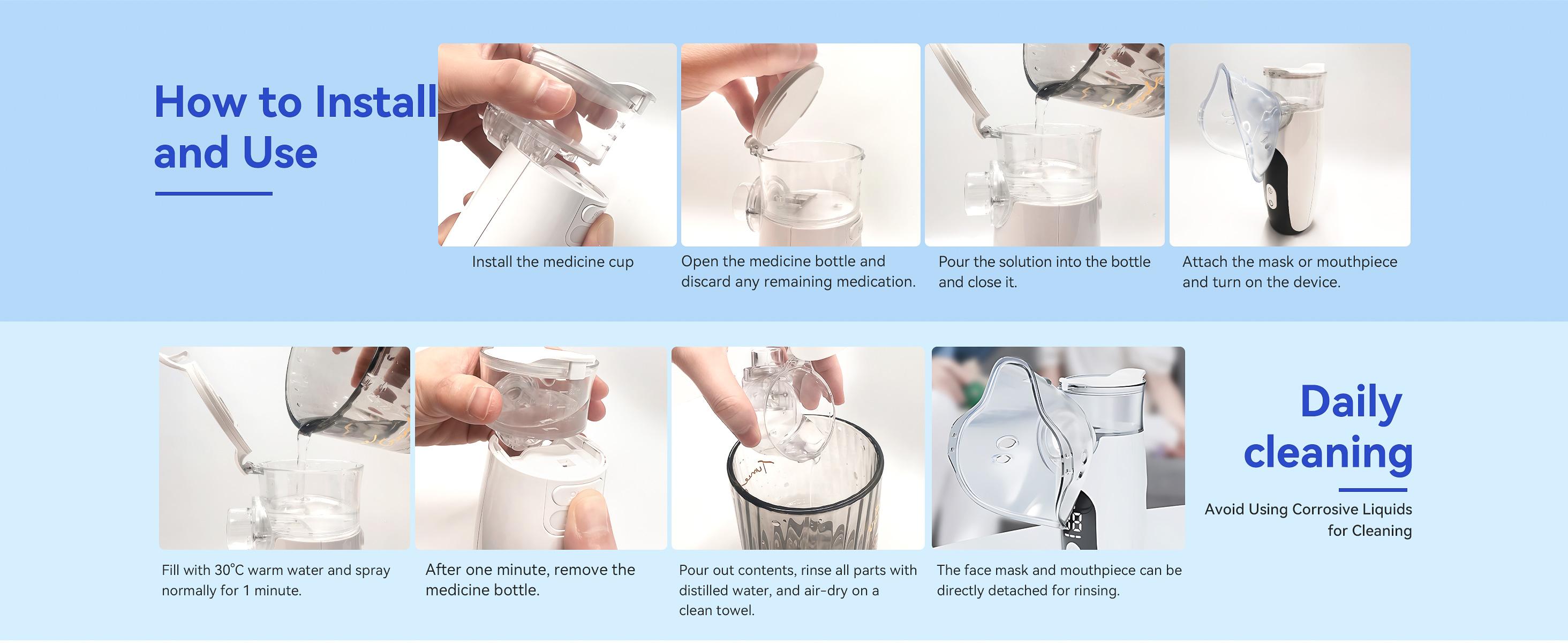 How to Install and Use

Install the medicine cup

Open the medicine bottle and discard any remaining medication.

Pour the solution into the bottle and close it.

Attach the mask or mouthpiece and turn on the device.

Fill with 30°C warm water and spray normally for 1 minute.

After one minute, remove the medicine bottle.

Pour out contents, rinse all parts with distilled water, and air-dry on a clean towel.

The face mask and mouthpiece can be directly detached for rinsing.

Daily cleaning

Avoid Using Corrosive Liquids for Cleaning