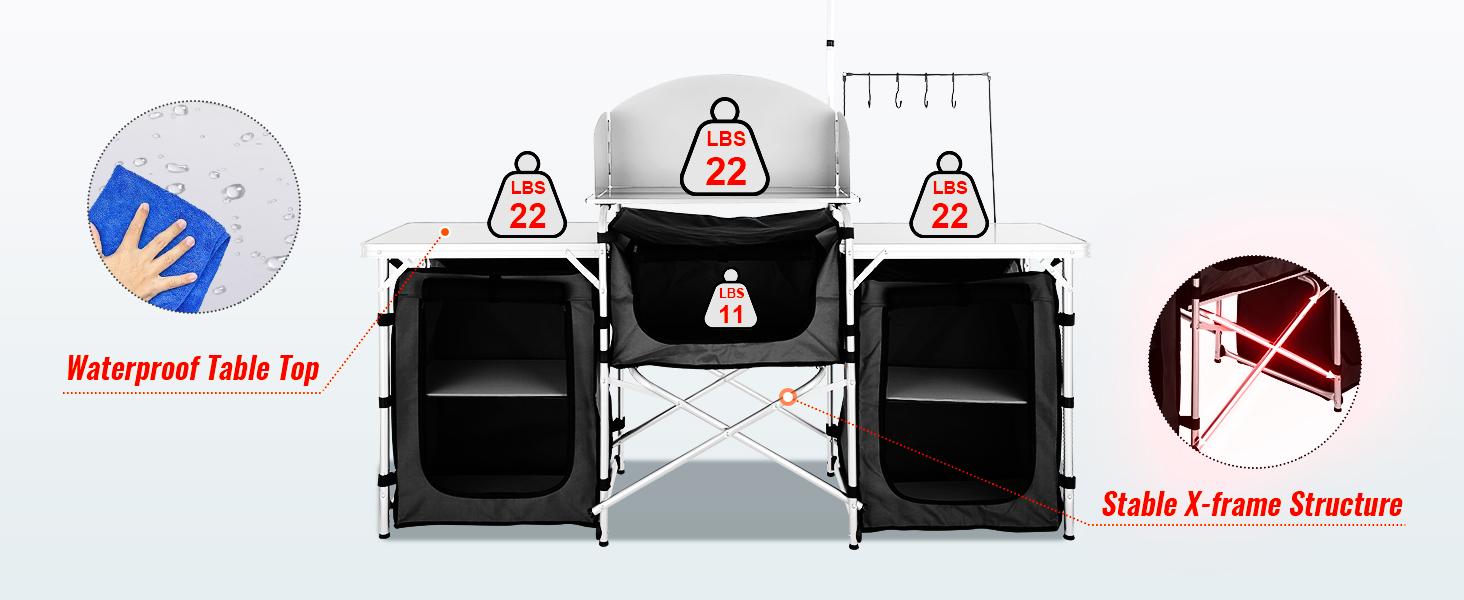 LBS
22

LBS
22

LBS
22

LBS
11

Waterproof Table Top

Stable X-frame Structure