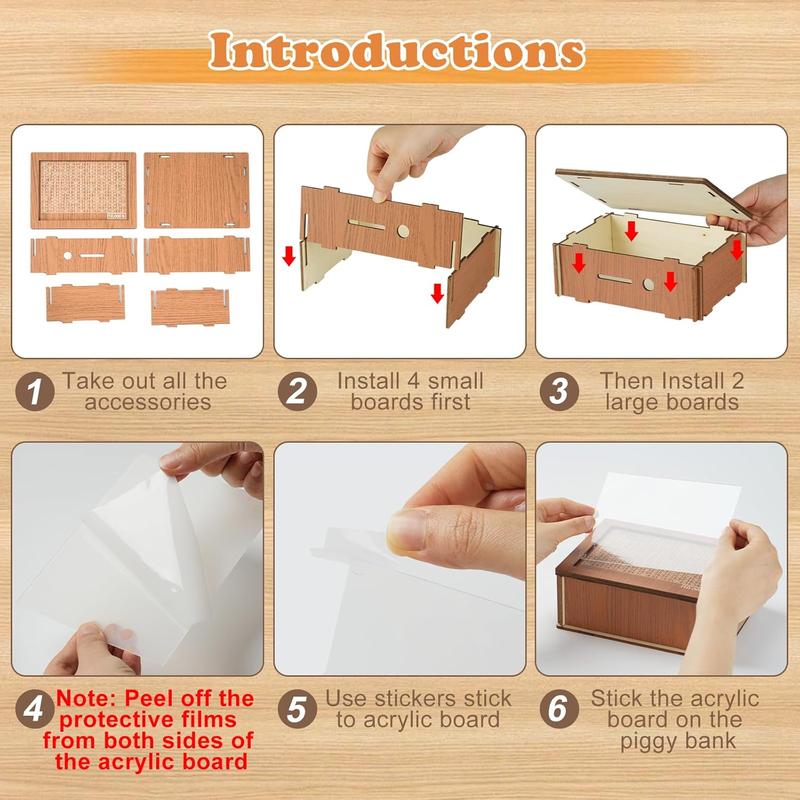 Introductions

1 Take out all the accessories

2 Install 4 small boards first

3 Then Install 2 large boards

4 Note: Peel off the protective films from both sides of the acrylic board

5 Use stickers stick to acrylic board

6 Stick the acrylic board on the piggy bank