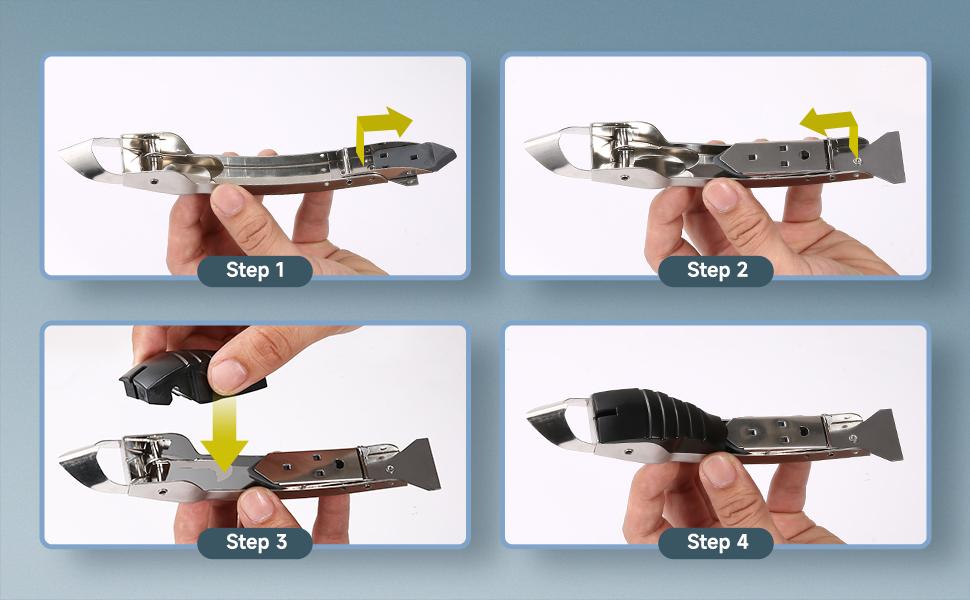 Step 1

Step 2

Step 3

Step 4