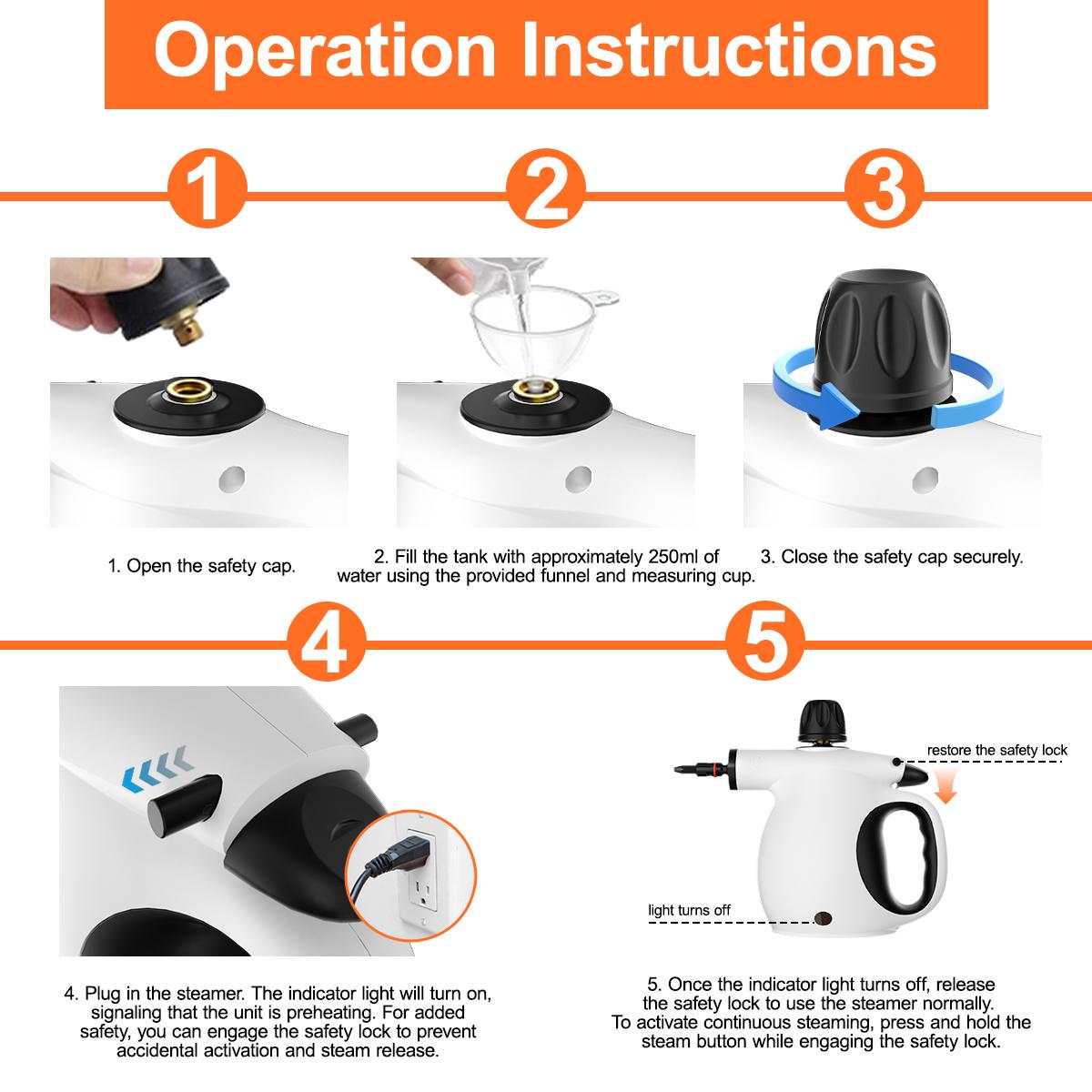 Operation Instructions

1

2

3

1. Open the safety cap.

2. Fill the tank with approximately 250ml of water using the provided funnel and measuring cup.

3. Close the safety cap securely.

4

5

restore the safety lock

light turns off

4. Plug in the steamer. The indicator light will turn on, signaling that the unit is preheating. For added safety, you can engage the safety lock to prevent accidental activation and steam release.

5. Once the indicator light turns off, release the safety lock to use the steamer normally. To activate continuous steaming, press and hold the steam button while engaging the safety lock.