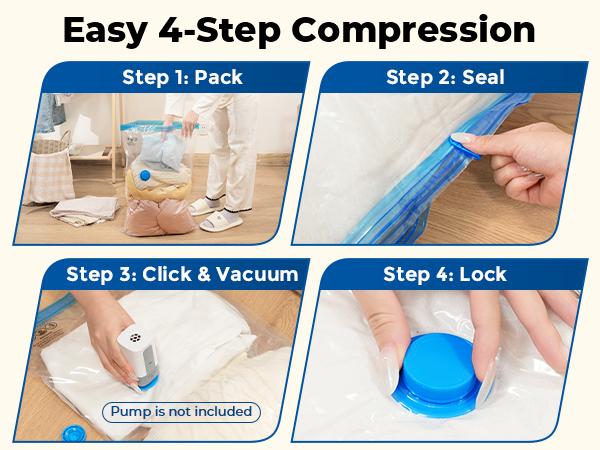 Easy 4-Step Compression

Step 1: Pack

Step 2: Seal

Step 3: Click & Vacuum

Pump is not included

Step 4: Lock