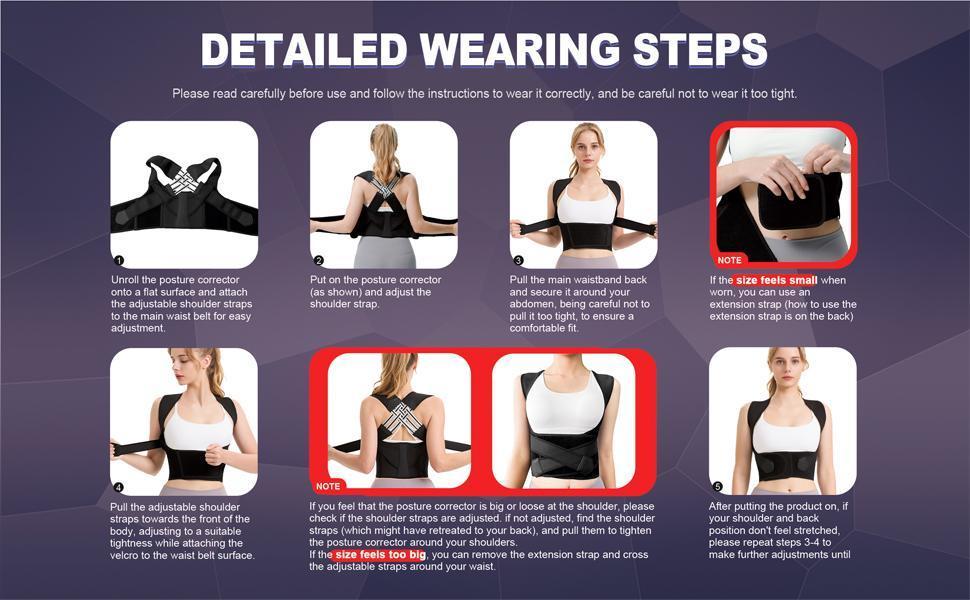 DETAILED WEARING STEPS

Please read carefully before use and follow the instructions to wear it correctly, and be careful not to wear it too tight.

1
Unroll the posture corrector onto a flat surface and attach the adjustable shoulder straps to the main waist belt for easy adjustment.

2
Put on the posture corrector (as shown) and adjust the shoulder strap.

3
Pull the main waistband back and secure it around your abdomen, being careful not to pull it too tight, to ensure a comfortable fit.

NOTE
If the size feels small when worn, you can use an extension strap (how to use the extension strap is on the back)

4
Pull the adjustable shoulder straps towards the front of the body, adjusting to a suitable tightness while attaching the velcro to the waist belt surface.

NOTE
If you feel that the posture corrector is big or loose at the shoulder, please check if the shoulder straps are adjusted. if not adjusted, find the shoulder straps (which might have retreated to your back), and pull them to tighten the posture corrector around your shoulders.
If the size feels too big, you can remove the extension strap and cross the adjustable straps around your waist.

5
After putting the product on, if your shoulder and back position don't feel stretched, please repeat steps 3-4 to make further adjustments until