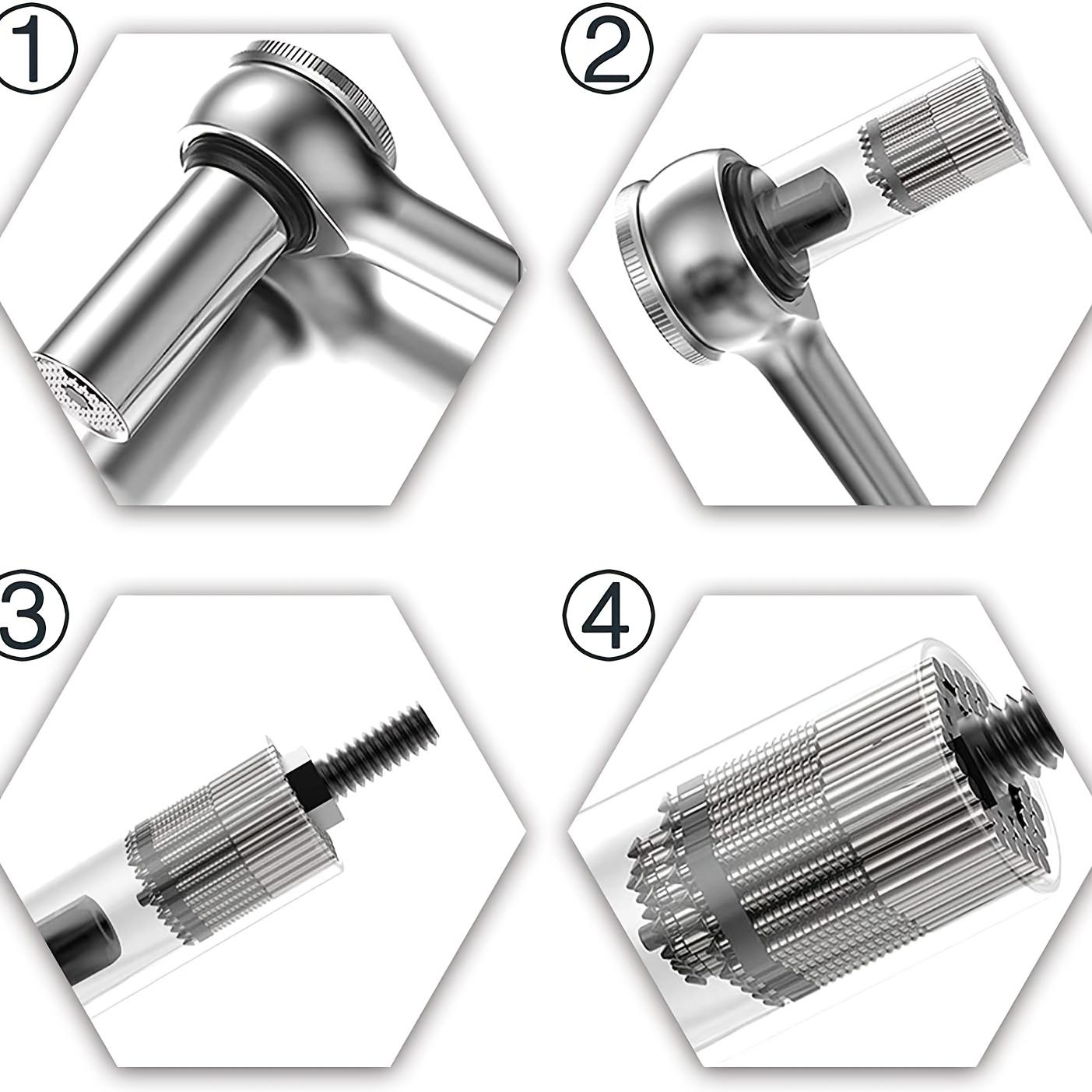 ①

②

③

④