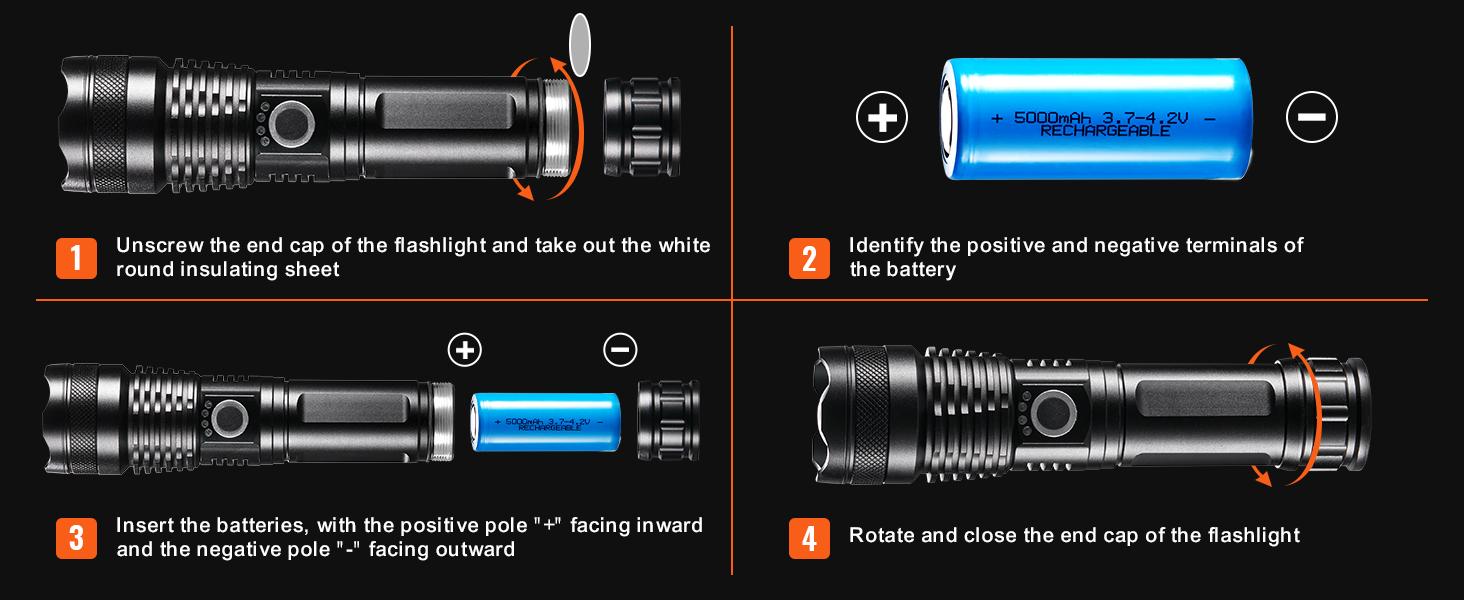 1 Unscrew the end cap of the flashlight and take out the white round insulating sheet

+ 5000mAh 3.7-4.2V -
RECHARGEABLE

2 Identify the positive and negative terminals of the battery

+ 5000mAh 3.7-4.2V -
RECHARGEABLE

3 Insert the batteries, with the positive pole "+" facing inward and the negative pole "-" facing outward

4 Rotate and close the end cap of the flashlight