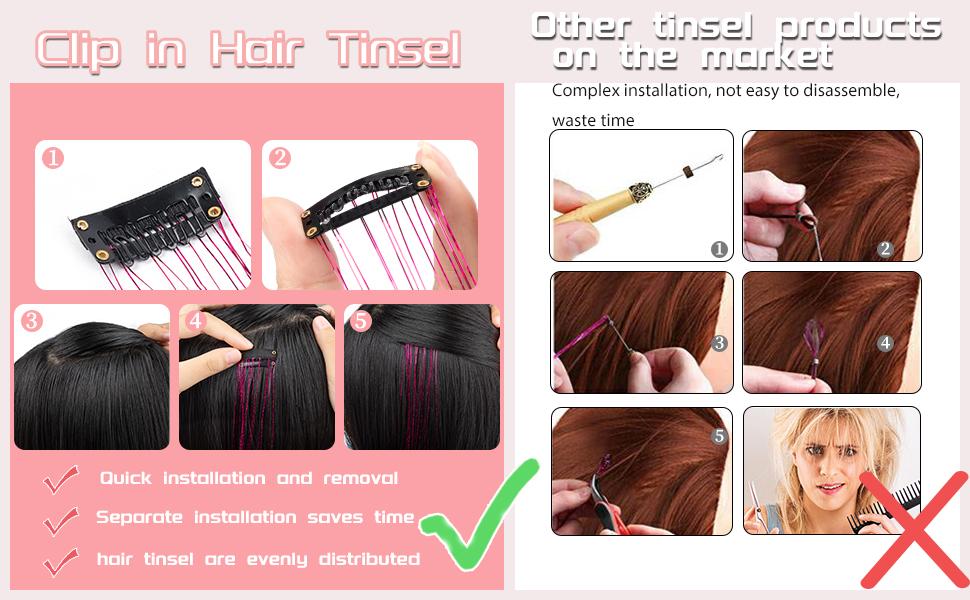 Clip in Hair Tinsel

1

2

3

4

5

Quick installation and removal

Separate installation saves time

hair tinsel are evenly distributed

Other tinsel products on the market

Complex installation, not easy to disassemble, waste time

1

2

3

4

5