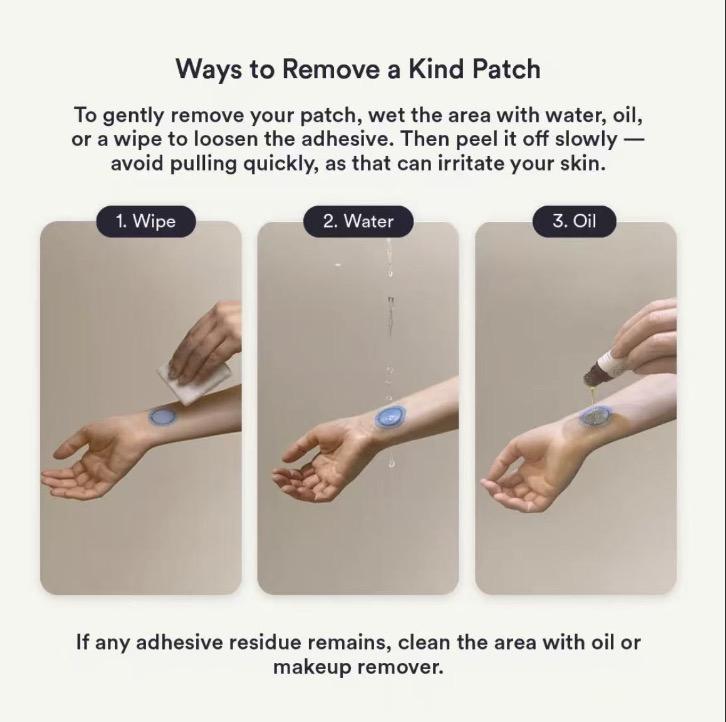 Ways to Remove a Kind Patch

To gently remove your patch, wet the area with water, oil, or a wipe to loosen the adhesive. Then peel it off slowly — avoid pulling quickly, as that can irritate your skin.

1. Wipe

2. Water

3. Oil

If any adhesive residue remains, clean the area with oil or makeup remover.