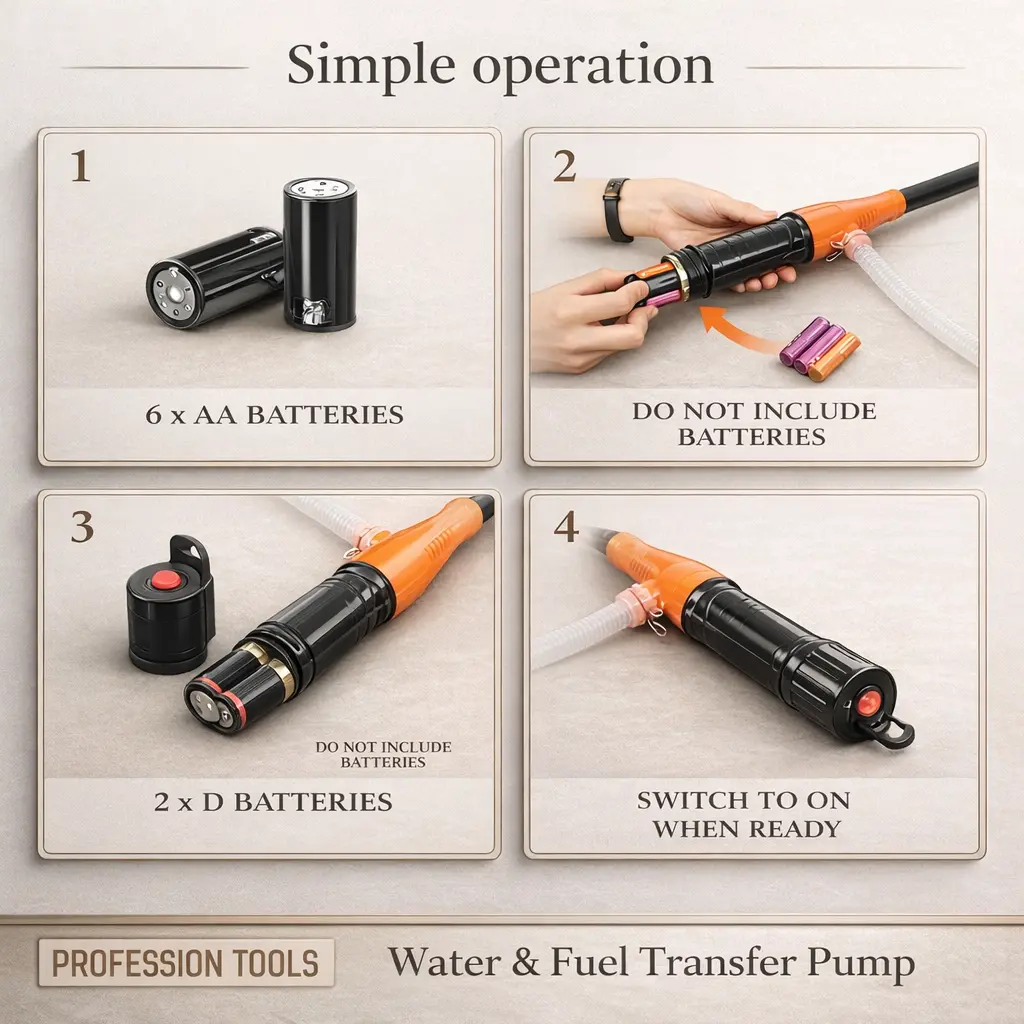 Simple operation

1

6 x AA BATTERIES

2

DO NOT INCLUDE BATTERIES

3

DO NOT INCLUDE BATTERIES

2 x D BATTERIES

4

SWITCH TO ON WHEN READY

PROFESSION TOOLS

Water & Fuel Transfer Pump