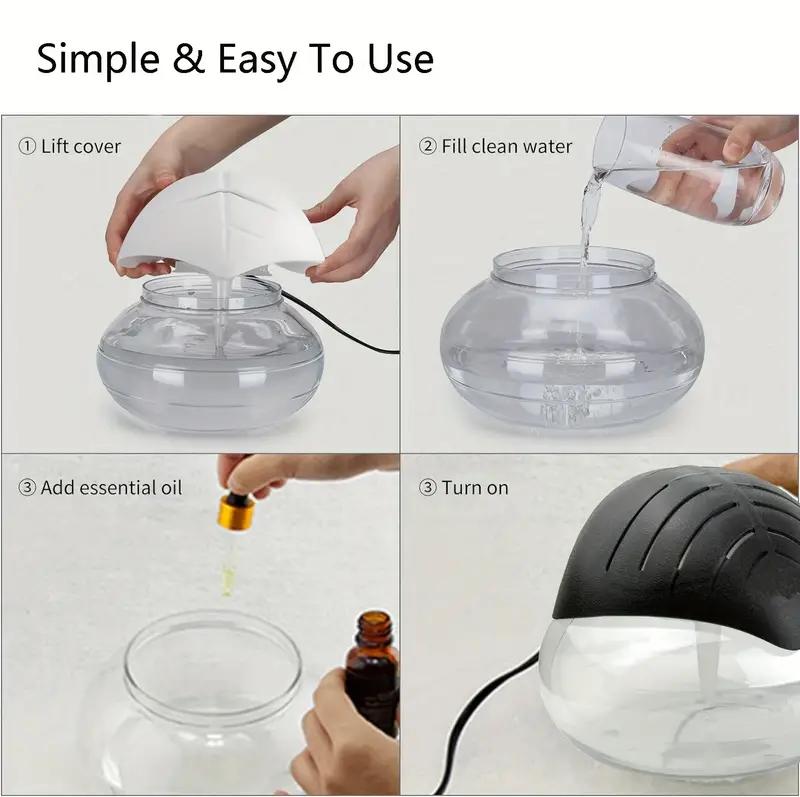 Simple & Easy To Use

① Lift cover

② Fill clean water

③ Add essential oil

③ Turn on