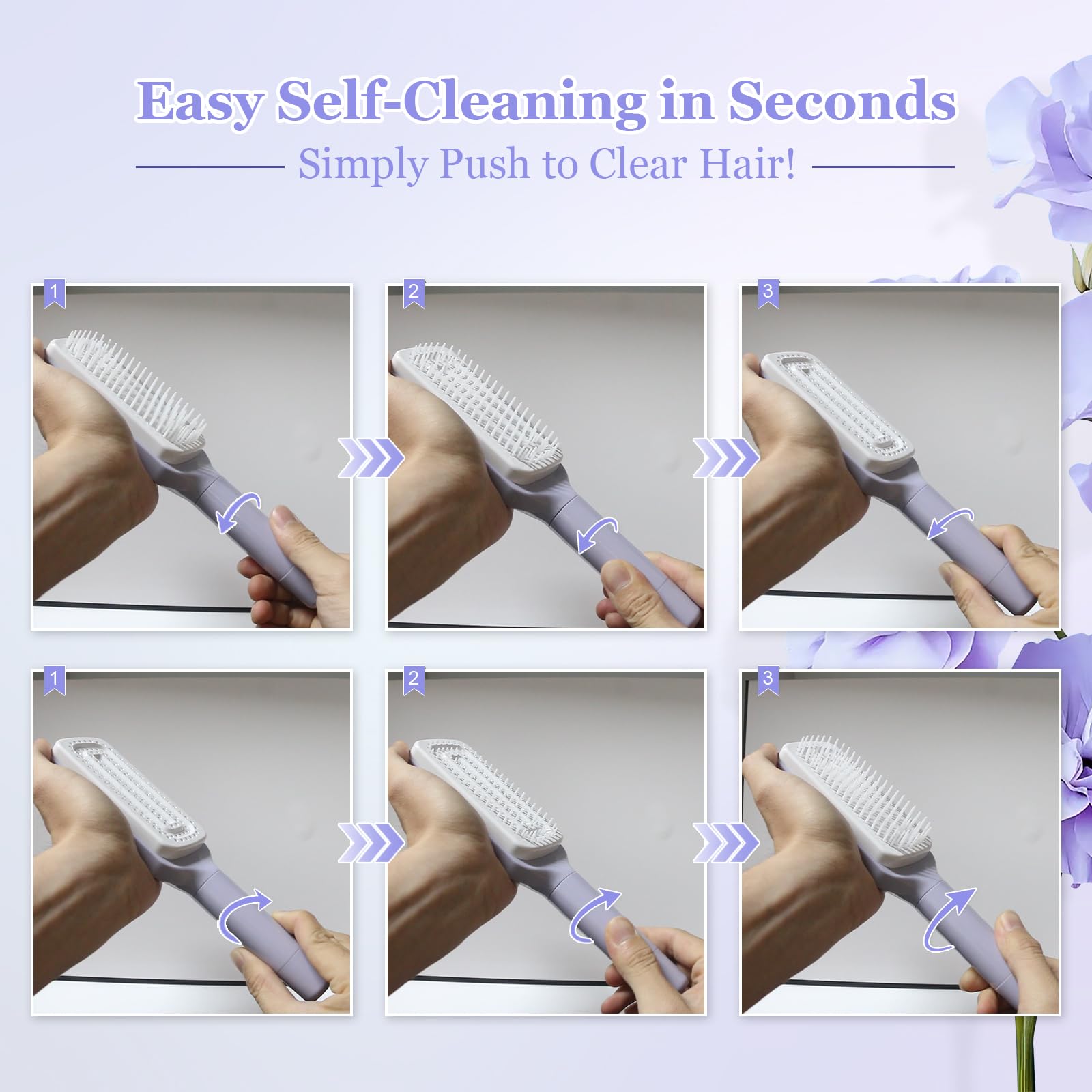 Easy Self-Cleaning in Seconds

Simply Push to Clear Hair!

1

2

3

1

2

3