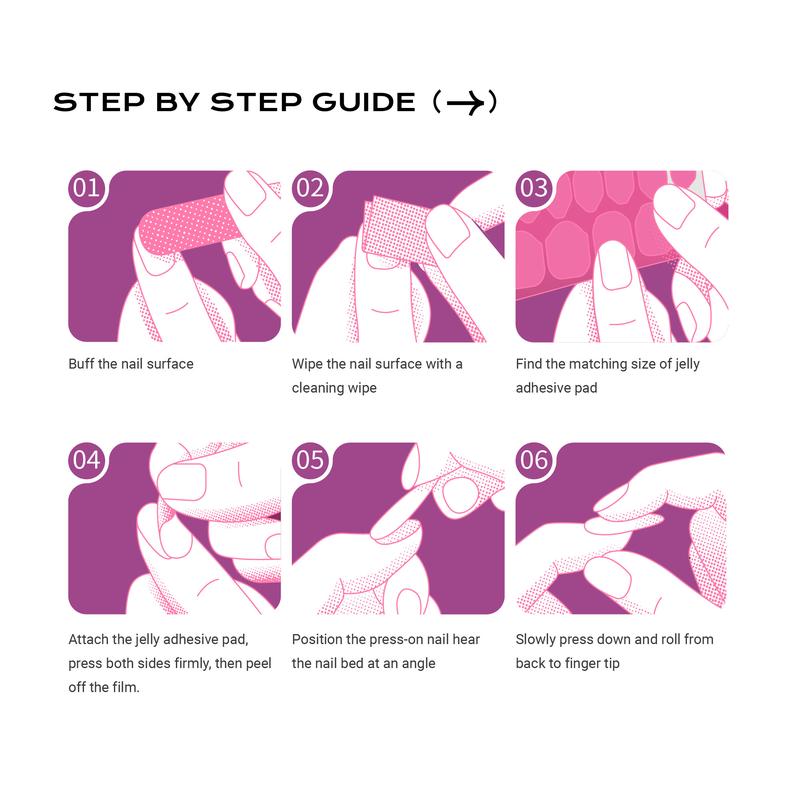 STEP BY STEP GUIDE (→)

01

Buff the nail surface

02

Wipe the nail surface with a cleaning wipe

03

Find the matching size of jelly adhesive pad

04

Attach the jelly adhesive pad, press both sides firmly, then peel off the film.

05

Position the press-on nail hear the nail bed at an angle

06

Slowly press down and roll from back to finger tip