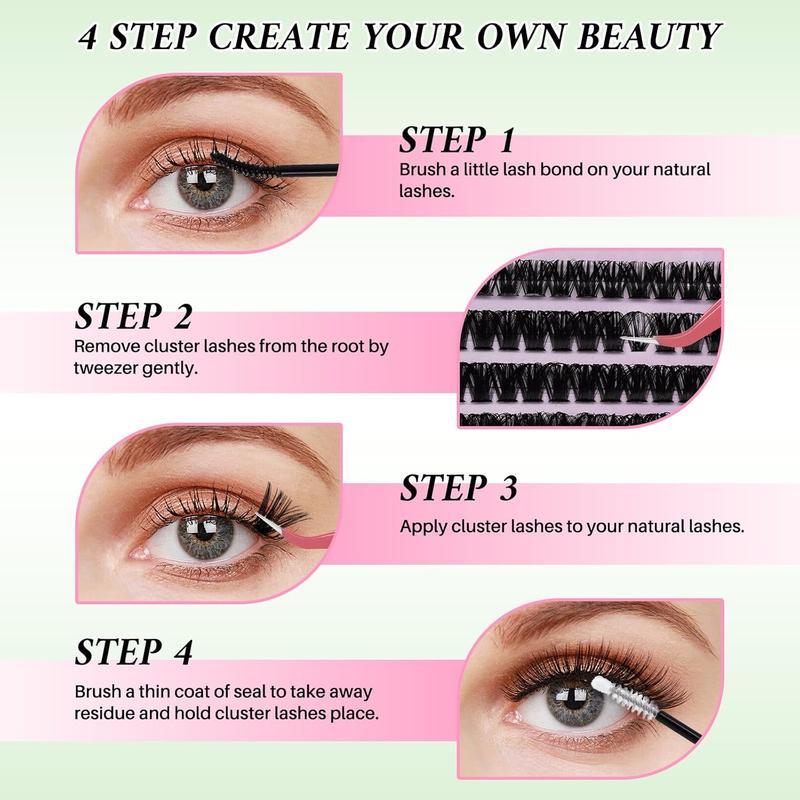 4 STEP CREATE YOUR OWN BEAUTY

STEP 1
Brush a little lash bond on your natural lashes.

STEP 2
Remove cluster lashes from the root by tweezer gently.

STEP 3
Apply cluster lashes to your natural lashes.

STEP 4
Brush a thin coat of seal to take away residue and hold cluster lashes place.